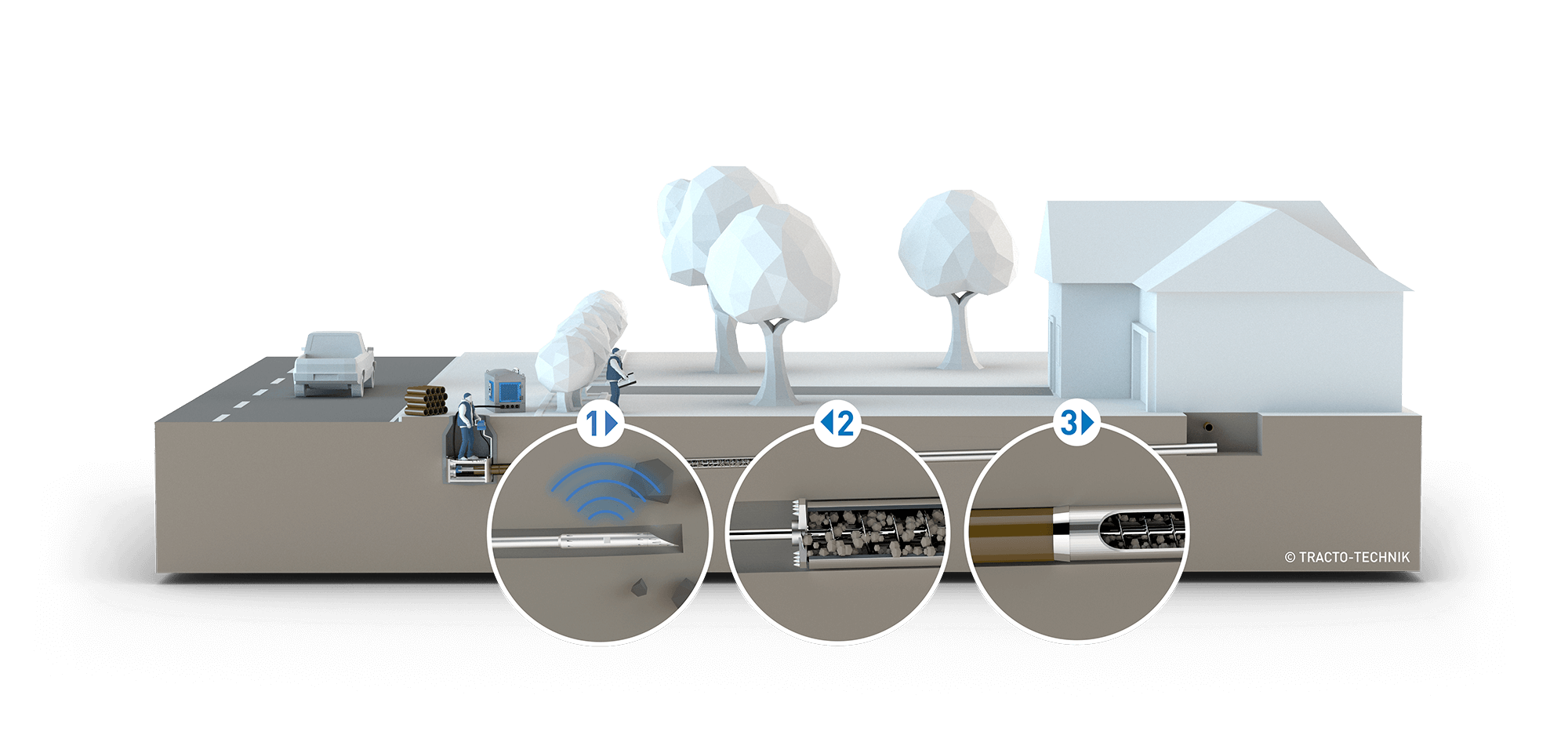 1

2

3

© TRACTO-TECHNIK